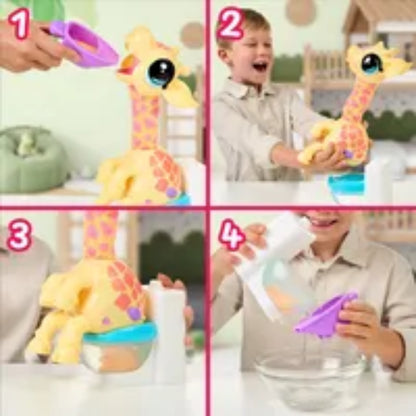 1

2

3

4