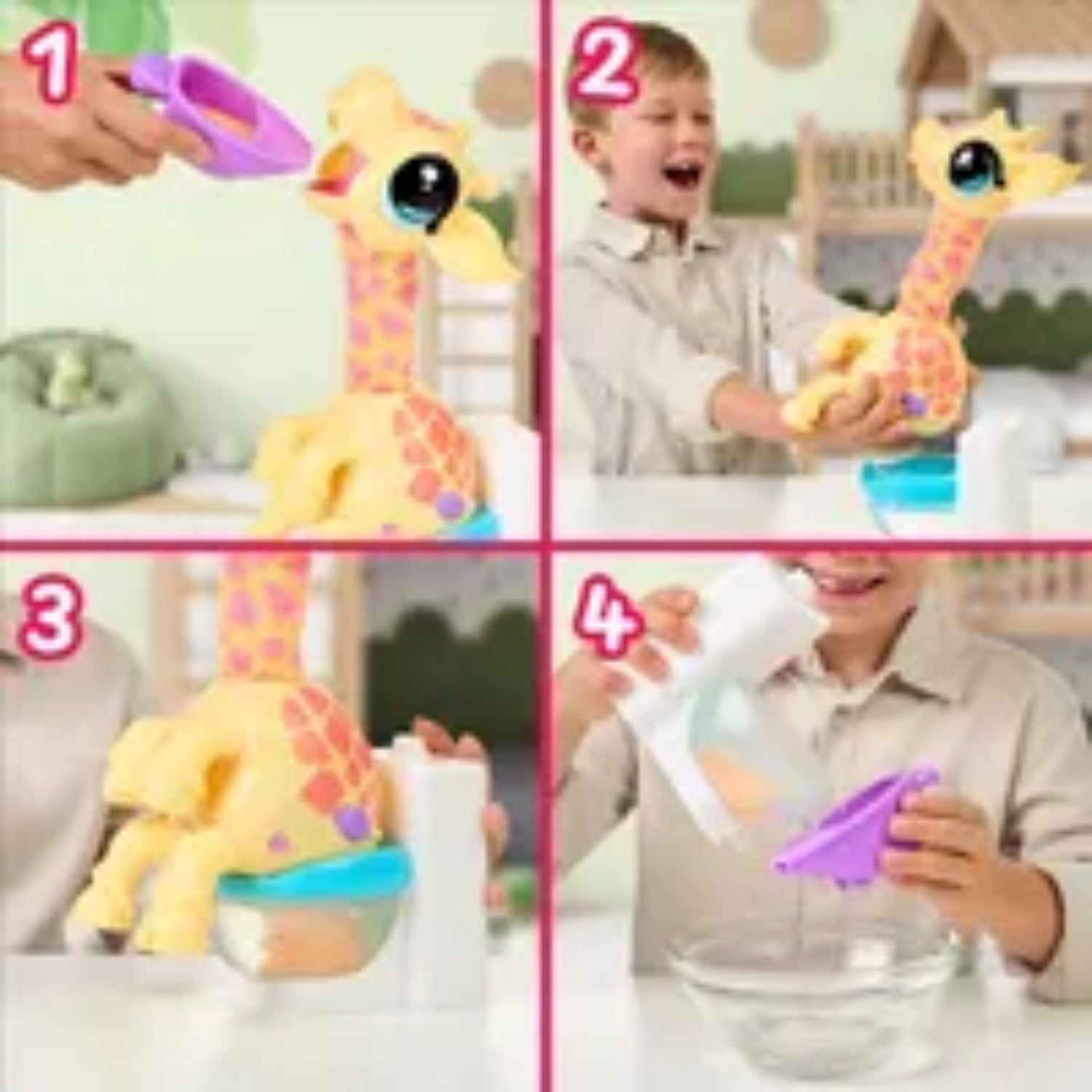 1

2

3

4