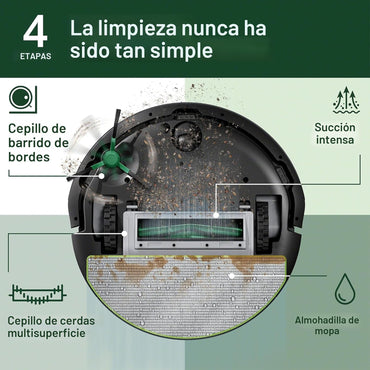 4
ETAPAS

La limpieza nunca ha sido tan simple

Cepillo de barrido de bordes

Succión intensa

Cepillo de cerdas multisuperficie

Almohadilla de mopa