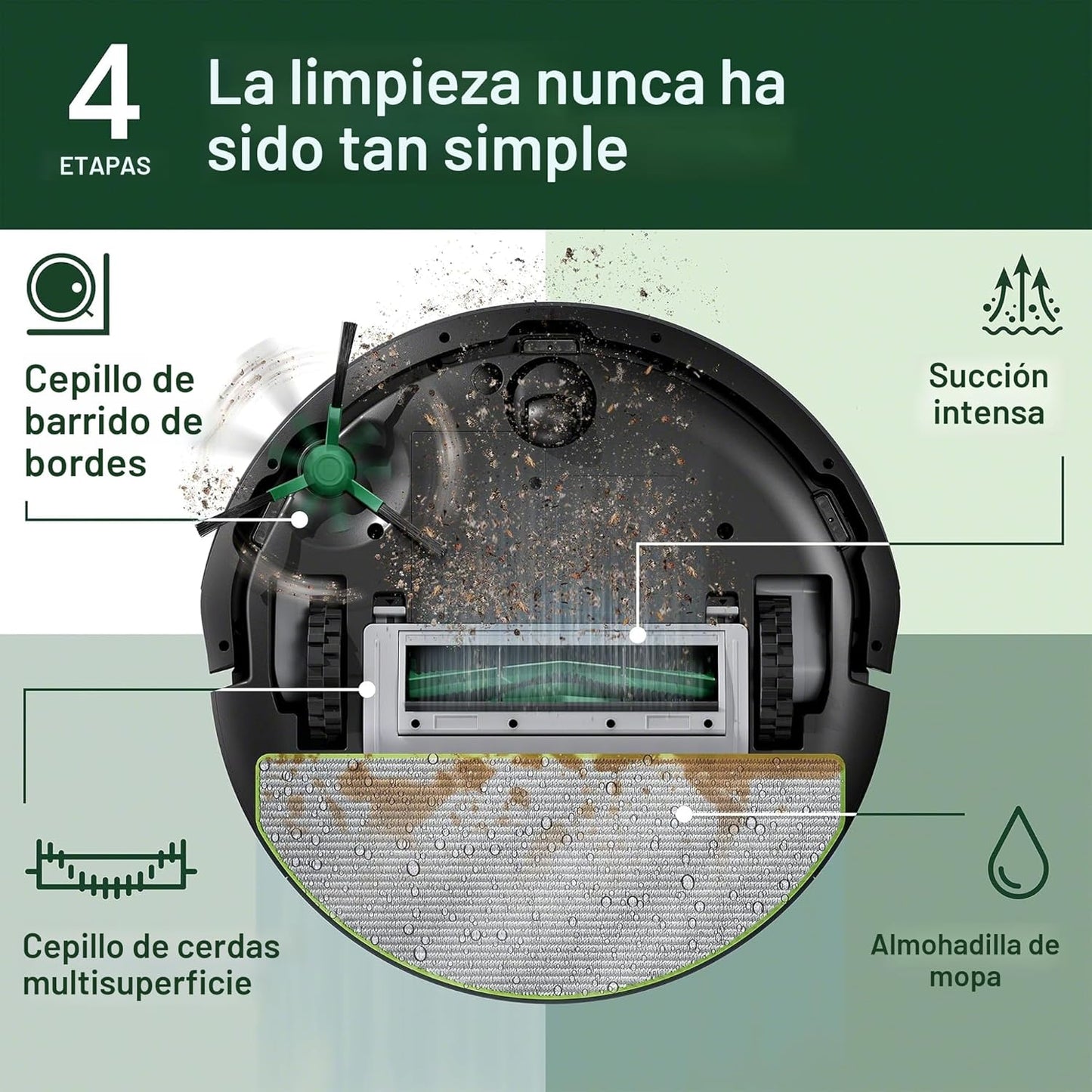 4
ETAPAS

La limpieza nunca ha sido tan simple

Cepillo de barrido de bordes

Succión intensa

Cepillo de cerdas multisuperficie

Almohadilla de mopa