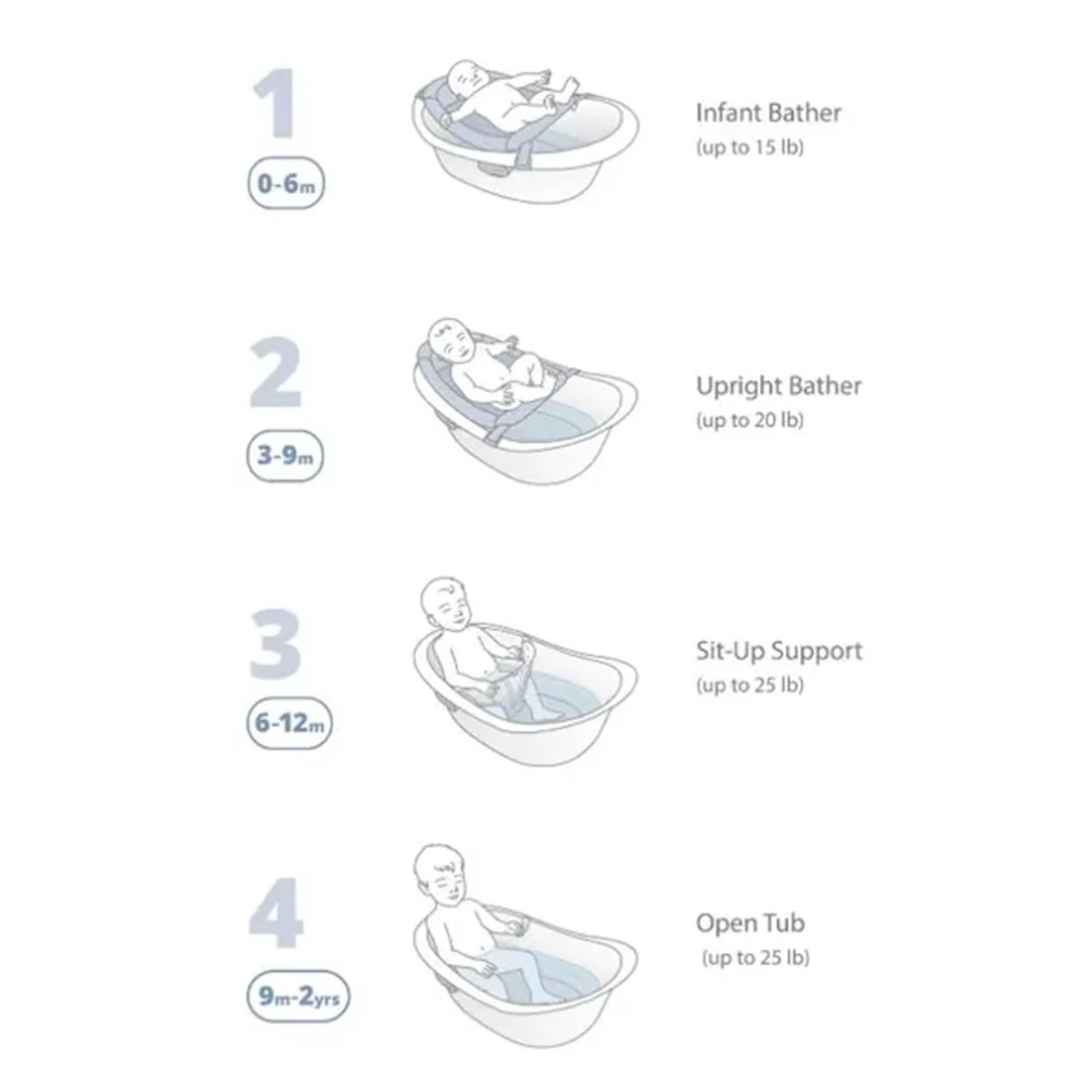 1
0-6m

Infant Bather
(up to 15 lb)

2
3-9m

Upright Bather
(up to 20 lb)

3
6-12m

Sit-Up Support
(up to 25 lb)

4
9m-2yrs

Open Tub
(up to 25 lb)