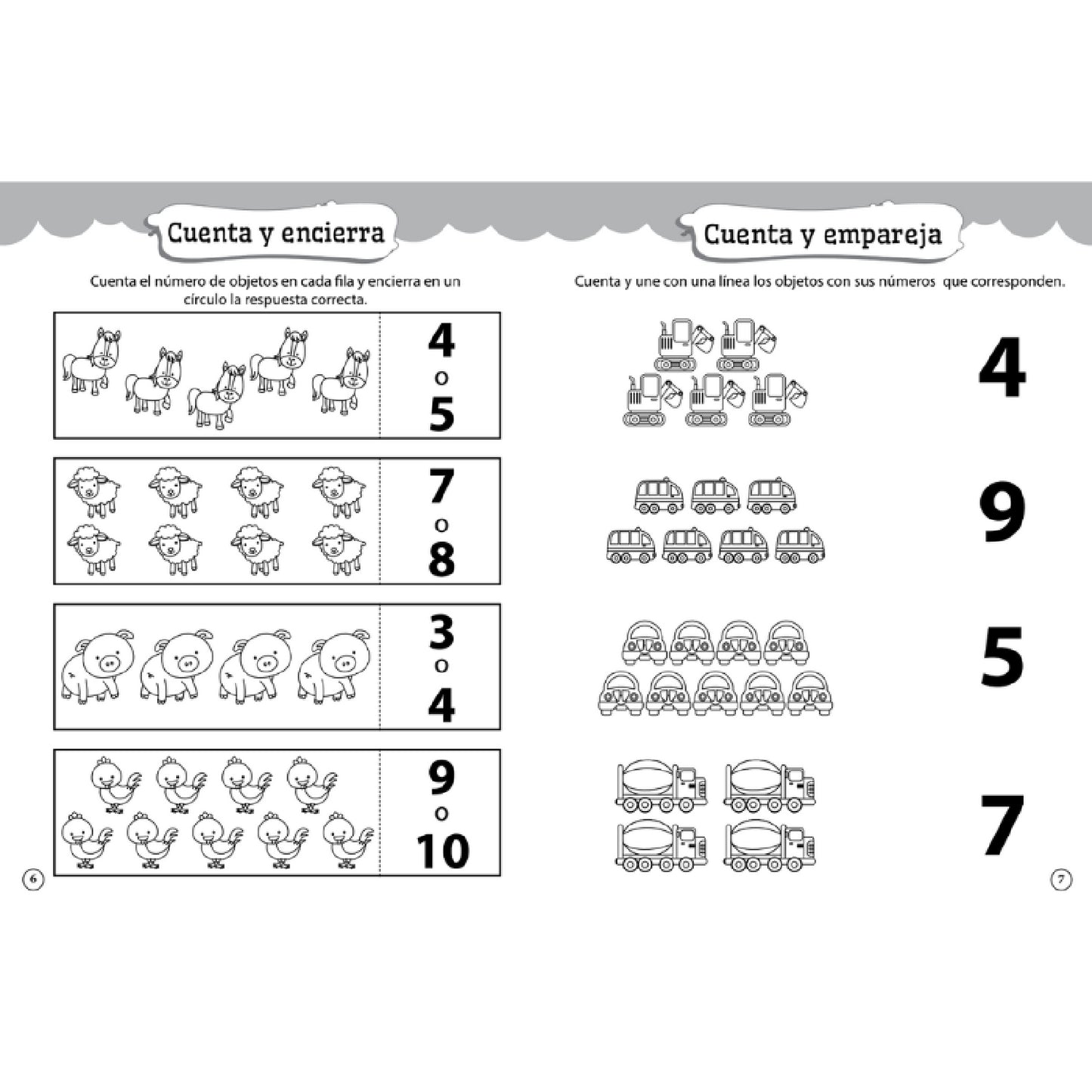 Cuenta y encierra

Cuenta el número de objetos en cada fila y encierra en un círculo la respuesta correcta.

4
o
5

7
o
8

3
o
4

9
o
10

6

Cuenta y empareja

Cuenta y une con una línea los objetos con sus números que corresponden.

4

9

5

7

7